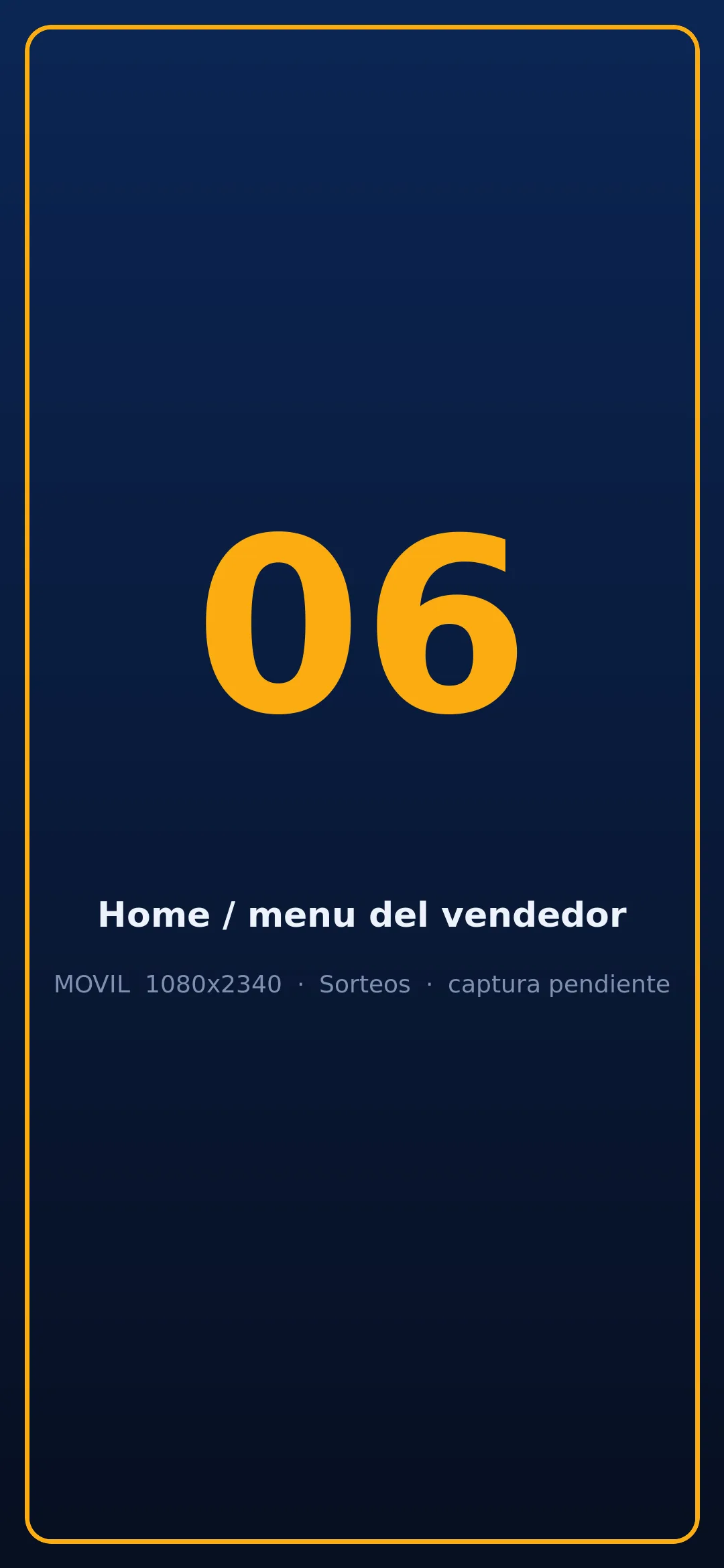 06

Home / menu del vendedor

MOVIL 1080x2340 · Sorteos · captura pendiente